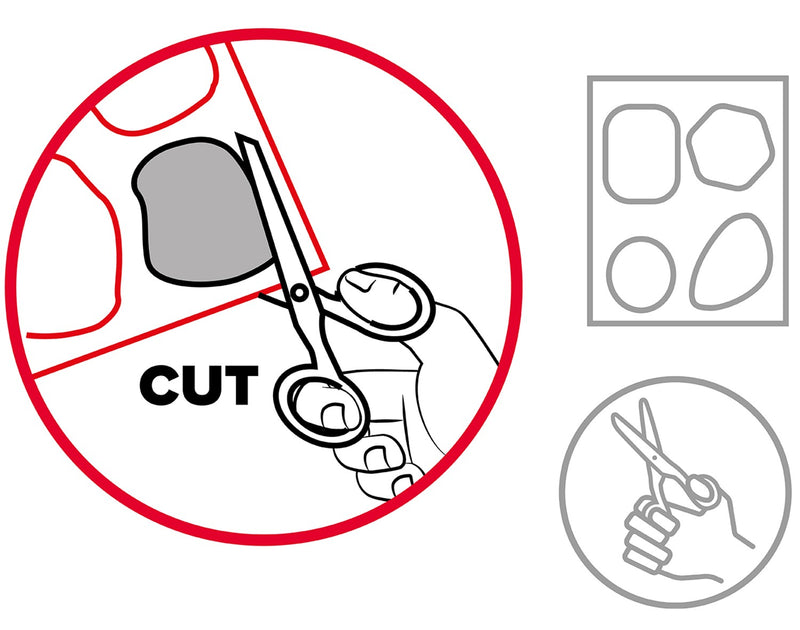 CUT